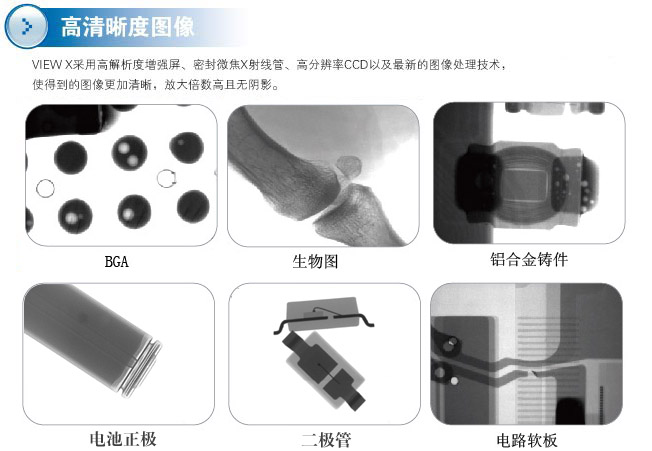 高清晰度图像

VIEW X采用高解析度增强屏、密封微焦X射线管、高分辨率CCD以及最新的图像处理技术，使得到的图像更加清晰，放大倍数高且无阴影。

BGA

生物图

铝合金铸件

电池正极

二极管

电路软板